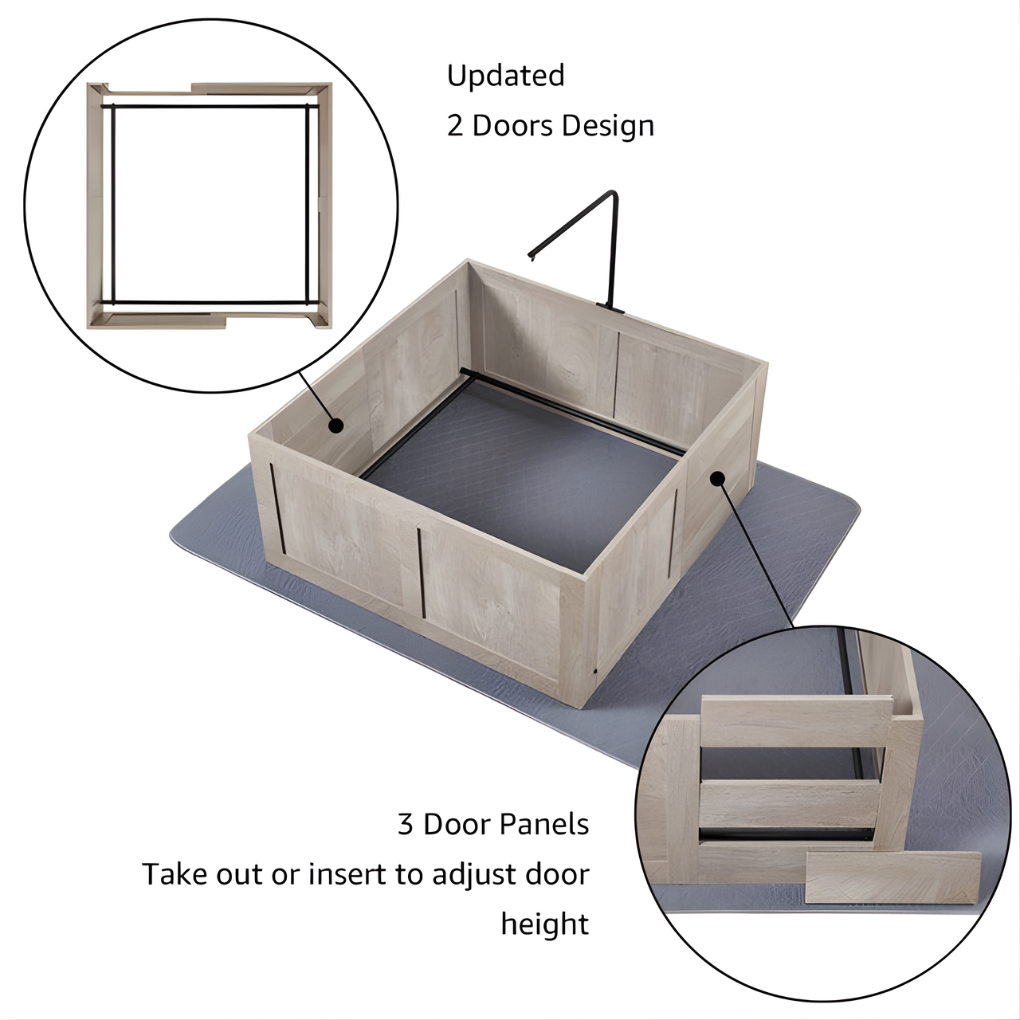 Updated
2 Doors Design

3 Door Panels
Take out or insert to adjust door height