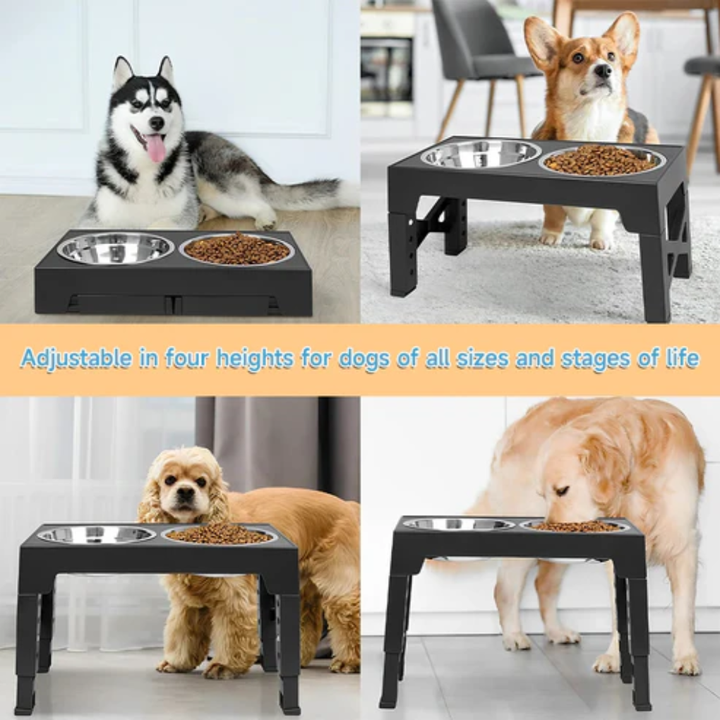 Adjustable in four heights for dogs of all sizes and stages of life