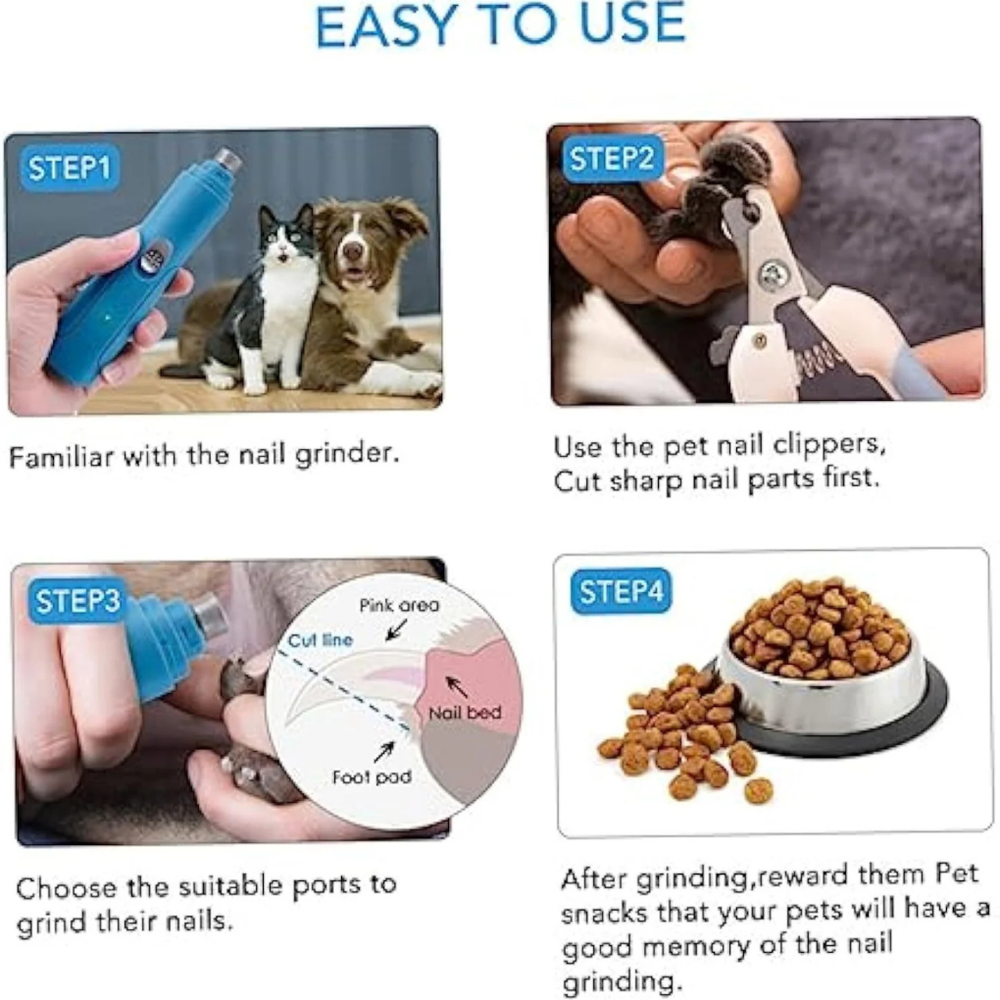 EASY TO USE

STEP1

Familiar with the nail grinder.

STEP2

Use the pet nail clippers, Cut sharp nail parts first.

STEP3

Pink area

Cut line

Nail bed

Foot pad

Choose the suitable ports to grind their nails.

STEP4

After grinding,reward them Pet snacks that your pets will have a good memory of the nail grinding.