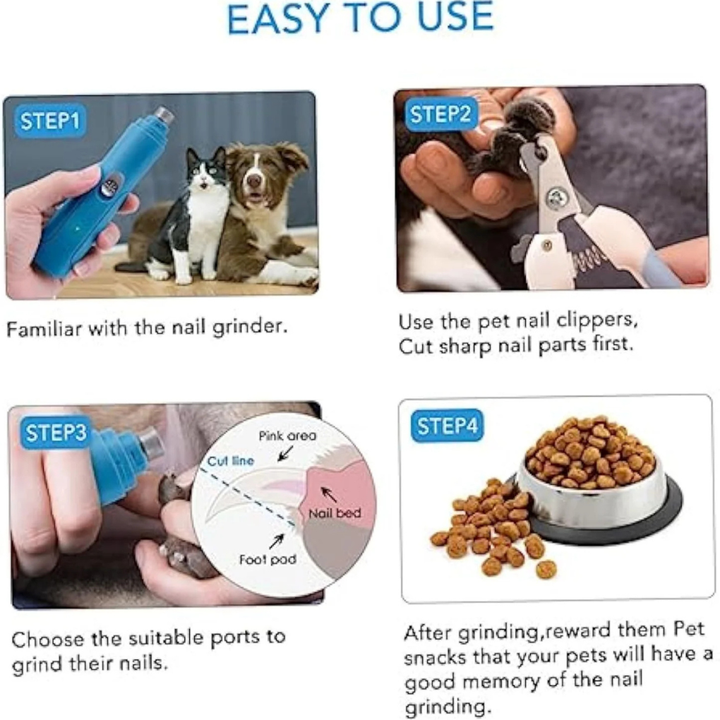 EASY TO USE

STEP1

Familiar with the nail grinder.

STEP2

Use the pet nail clippers, Cut sharp nail parts first.

STEP3

Pink area

Cut line

Nail bed

Foot pad

Choose the suitable ports to grind their nails.

STEP4

After grinding,reward them Pet snacks that your pets will have a good memory of the nail grinding.