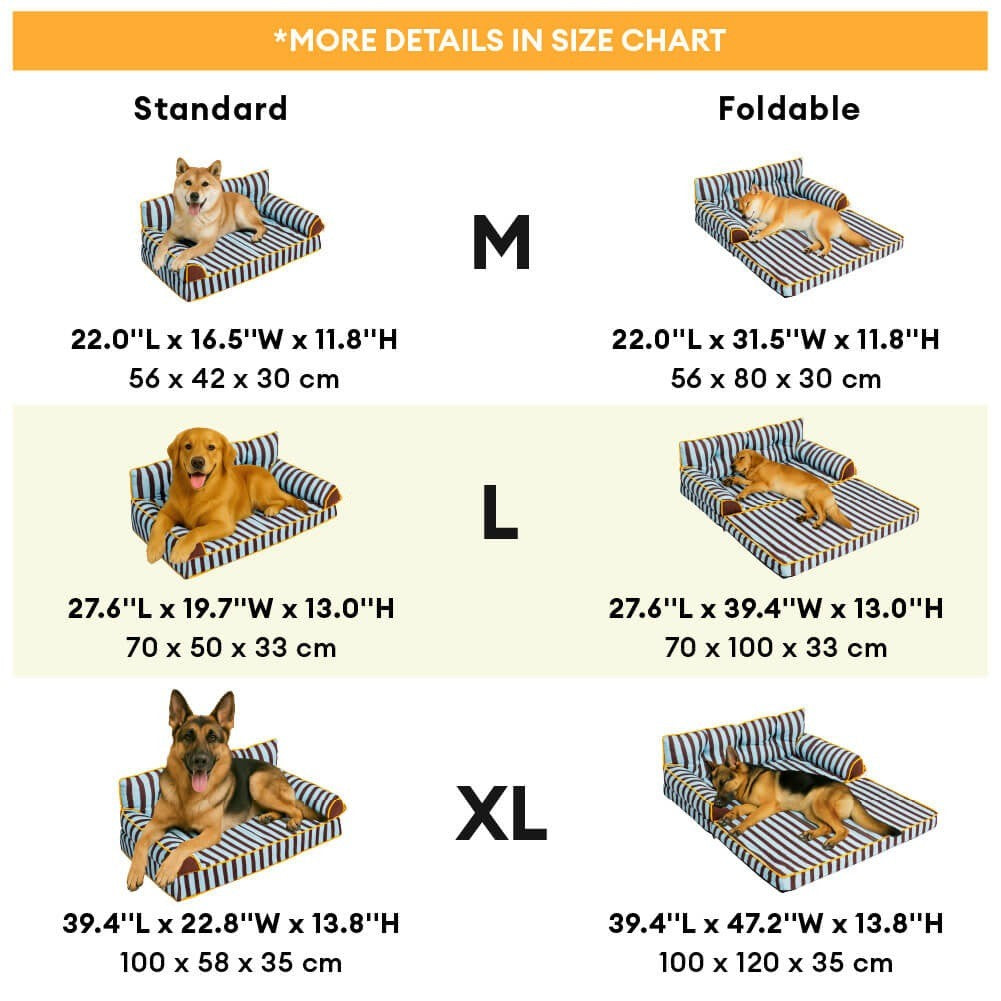 *MORE DETAILS IN SIZE CHART

Standard

Foldable

M

22.0''L x 16.5''W x 11.8''H
56 x 42 x 30 cm

22.0''L x 31.5''W x 11.8''H
56 x 80 x 30 cm

L

27.6''L x 19.7''W x 13.0''H
70 x 50 x 33 cm

27.6''L x 39.4''W x 13.0''H
70 x 100 x 33 cm

XL

39.4''L x 22.8''W x 13.8''H
100 x 58 x 35 cm

39.4''L x 47.2''W x 13.8''H
100 x 120 x 35 cm